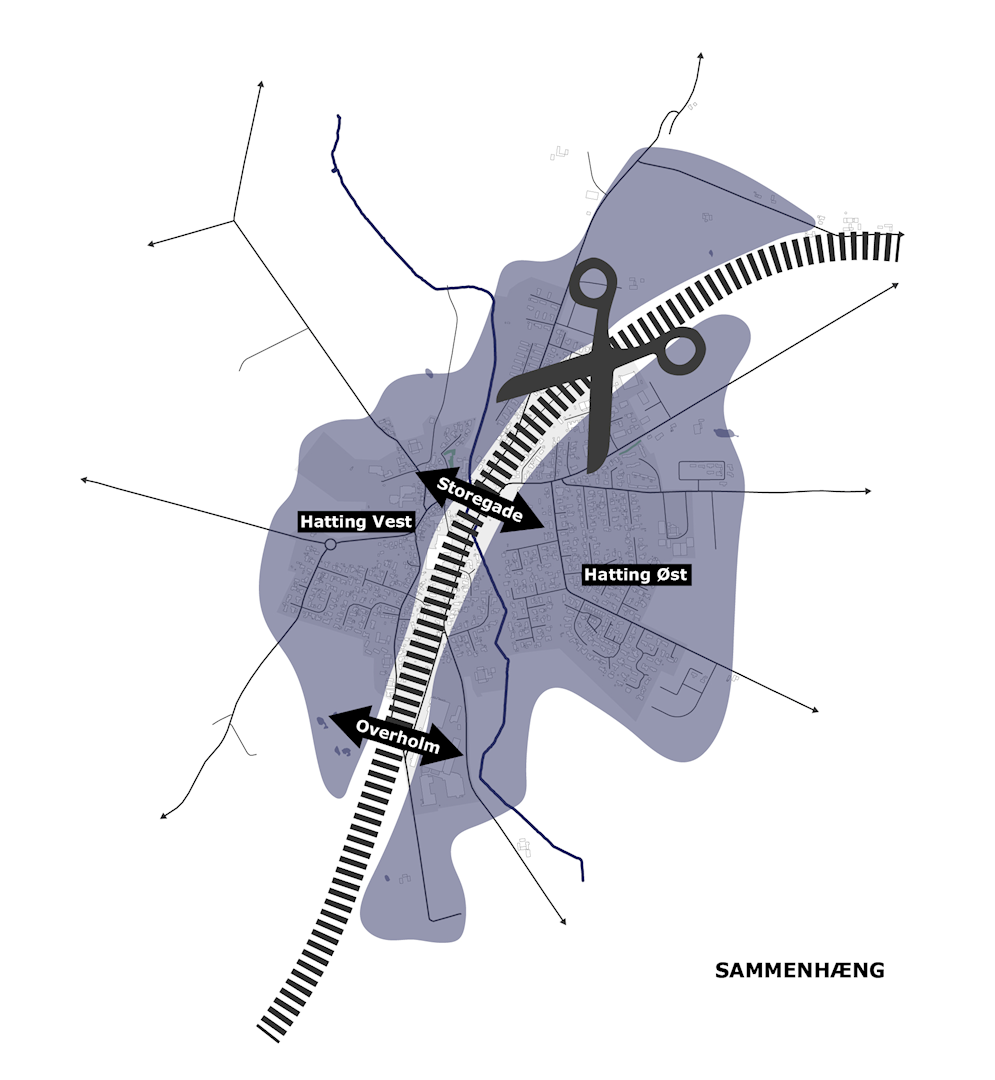 Storegade

Hatting Vest

Hatting Øst

Overholm

SAMMENHÆNG