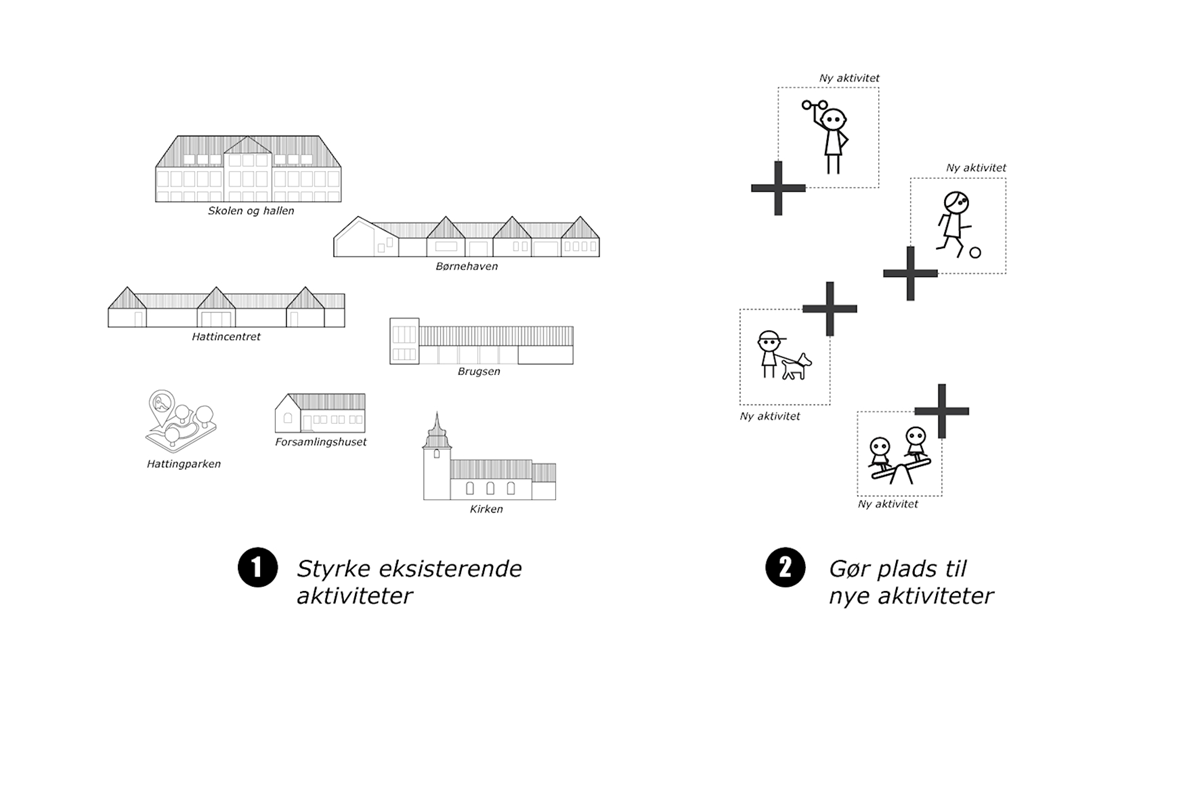 Skolen og hallen

Børnehaven

Hattincentret

Brugsen

Hattingparken

Forsamlingshuset

Kirken

1 Styrke eksisterende aktiviteter

Ny aktivitet

Ny aktivitet

Ny aktivitet

Ny aktivitet

2 Gør plads til nye aktiviteter