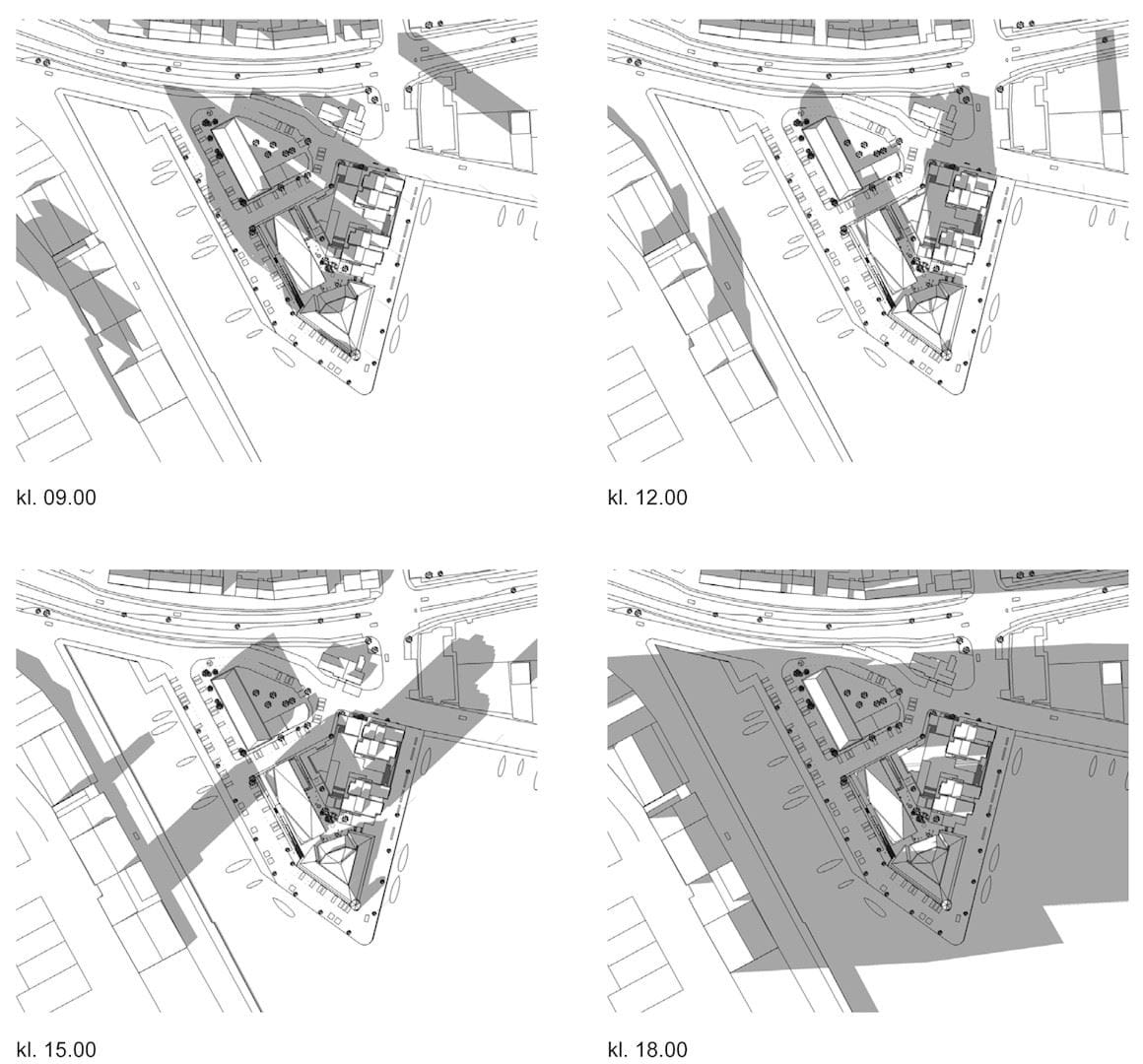 kl. 09.00

kl. 12.00

kl. 15.00

kl. 18.00